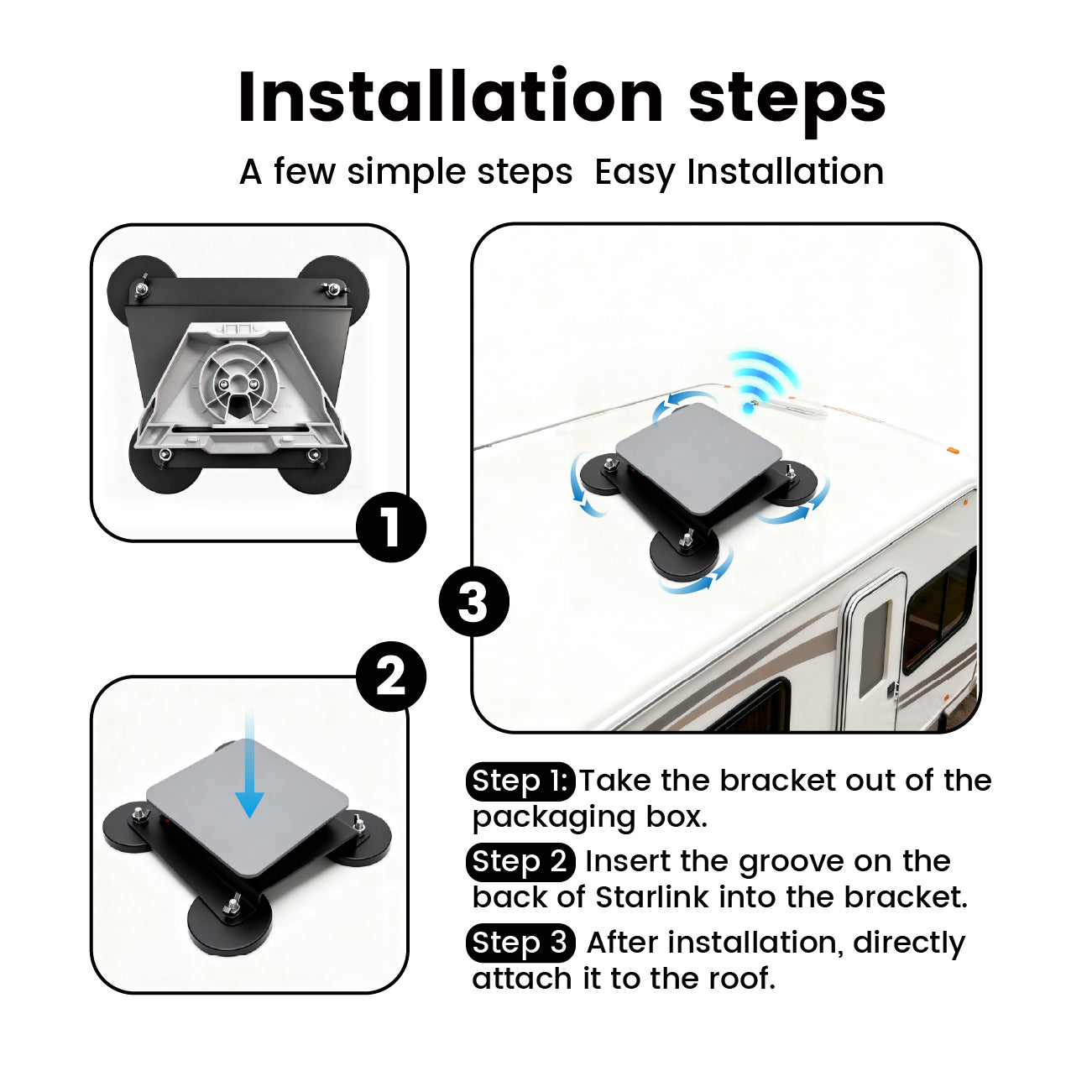 Installation steps

A few simple steps  Easy Installation

1

3

2

Step 1: Take the bracket out of the packaging box.

Step 2 Insert the groove on the back of Starlink into the bracket.

Step 3 After installation, directly attach it to the roof.