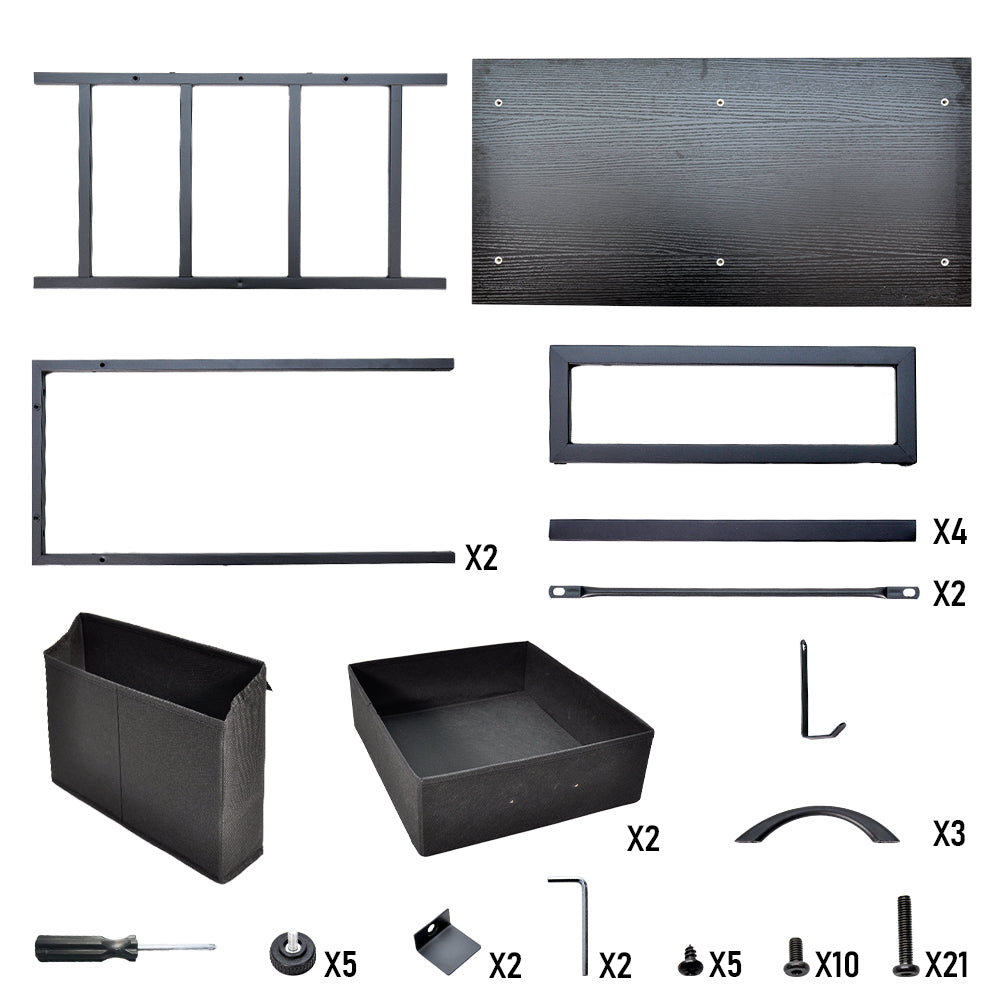 X2
X4
X2
X2
X3
X5
X2
X2
X5
X10
X21