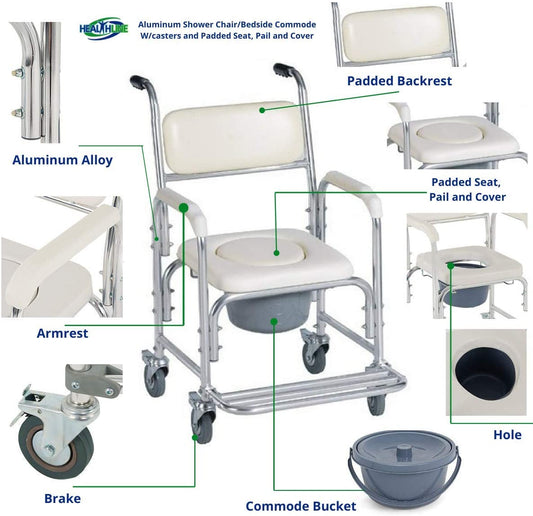 HEALTHLINE

Aluminum Shower Chair/Bedside Commode W/casters and Padded Seat, Pail and Cover

Padded Backrest

Aluminum Alloy

Padded Seat, Pail and Cover

Armrest

Hole

Brake

Commode Bucket