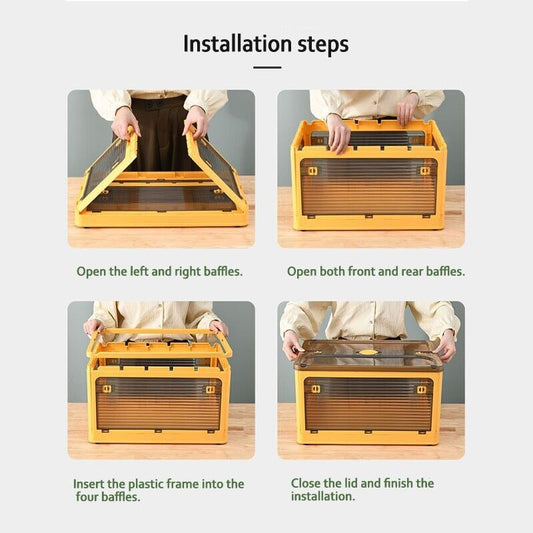 Installation steps

Open the left and right baffles.

Open both front and rear baffles.

Insert the plastic frame into the four baffles.

Close the lid and finish the installation.