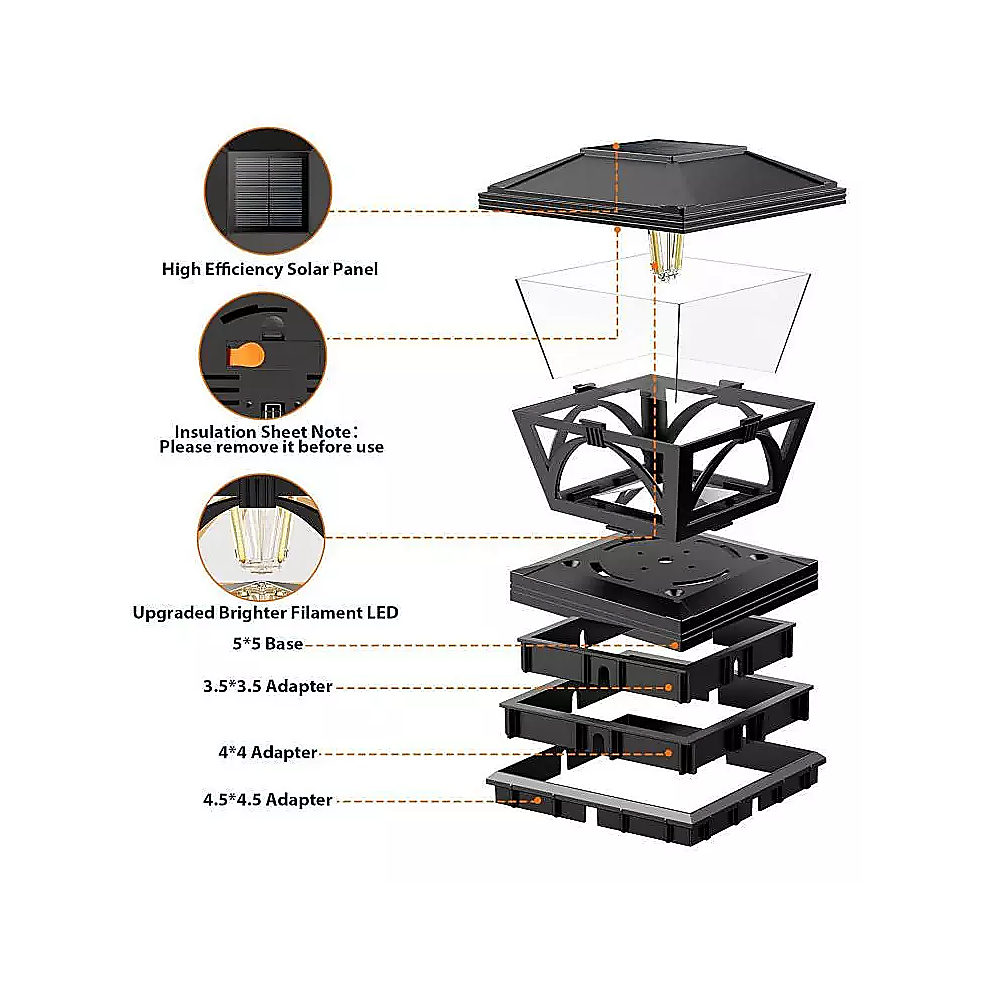 High Efficiency Solar Panel

Insulation Sheet Note：
Please remove it before use

Upgraded Brighter Filament LED

5*5 Base

3.5*3.5 Adapter

4*4 Adapter

4.5*4.5 Adapter