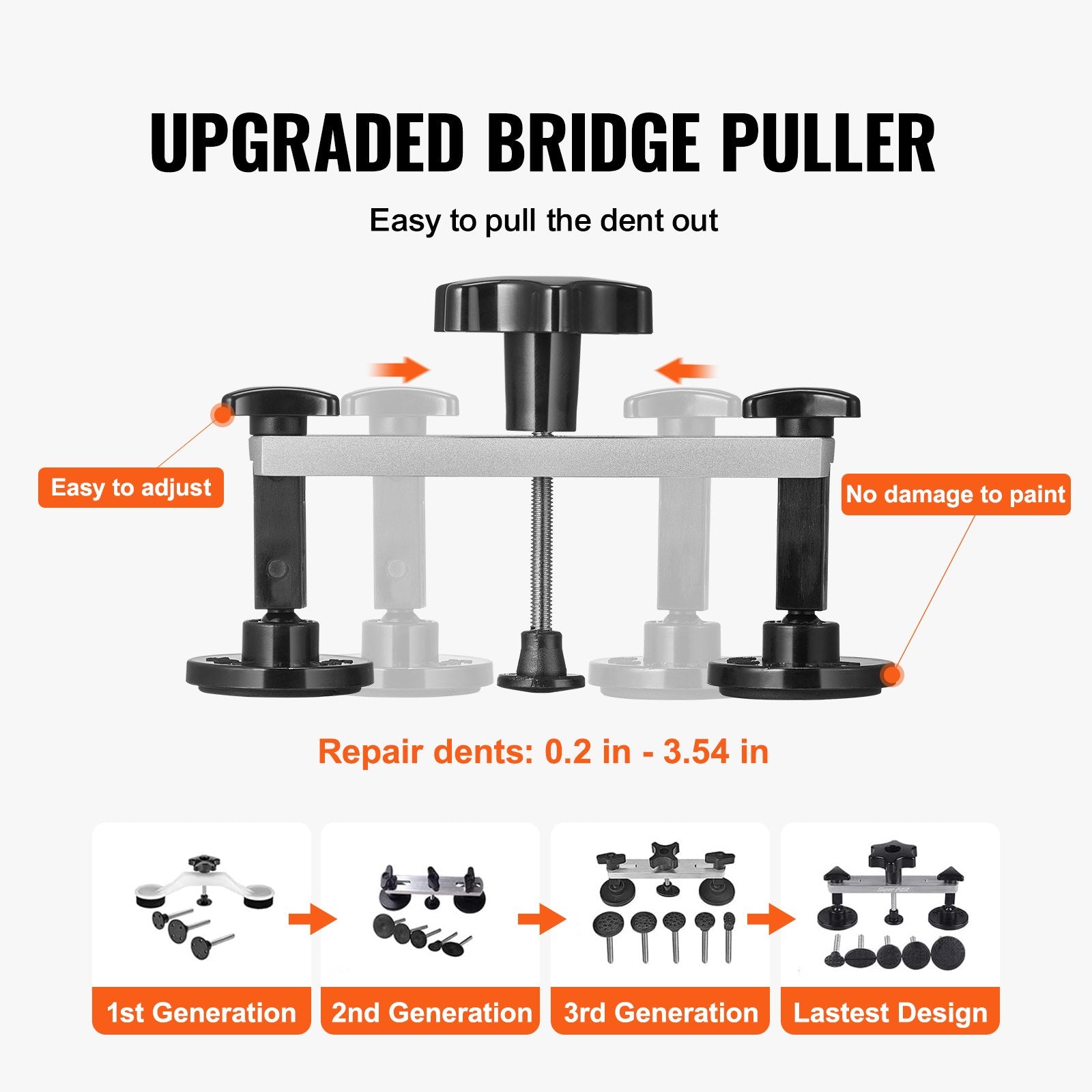 UPGRADED BRIDGE PULLER

Easy to pull the dent out

Easy to adjust

No damage to paint

Repair dents: 0.2 in - 3.54 in

1st Generation

2nd Generation

3rd Generation

Lastest Design