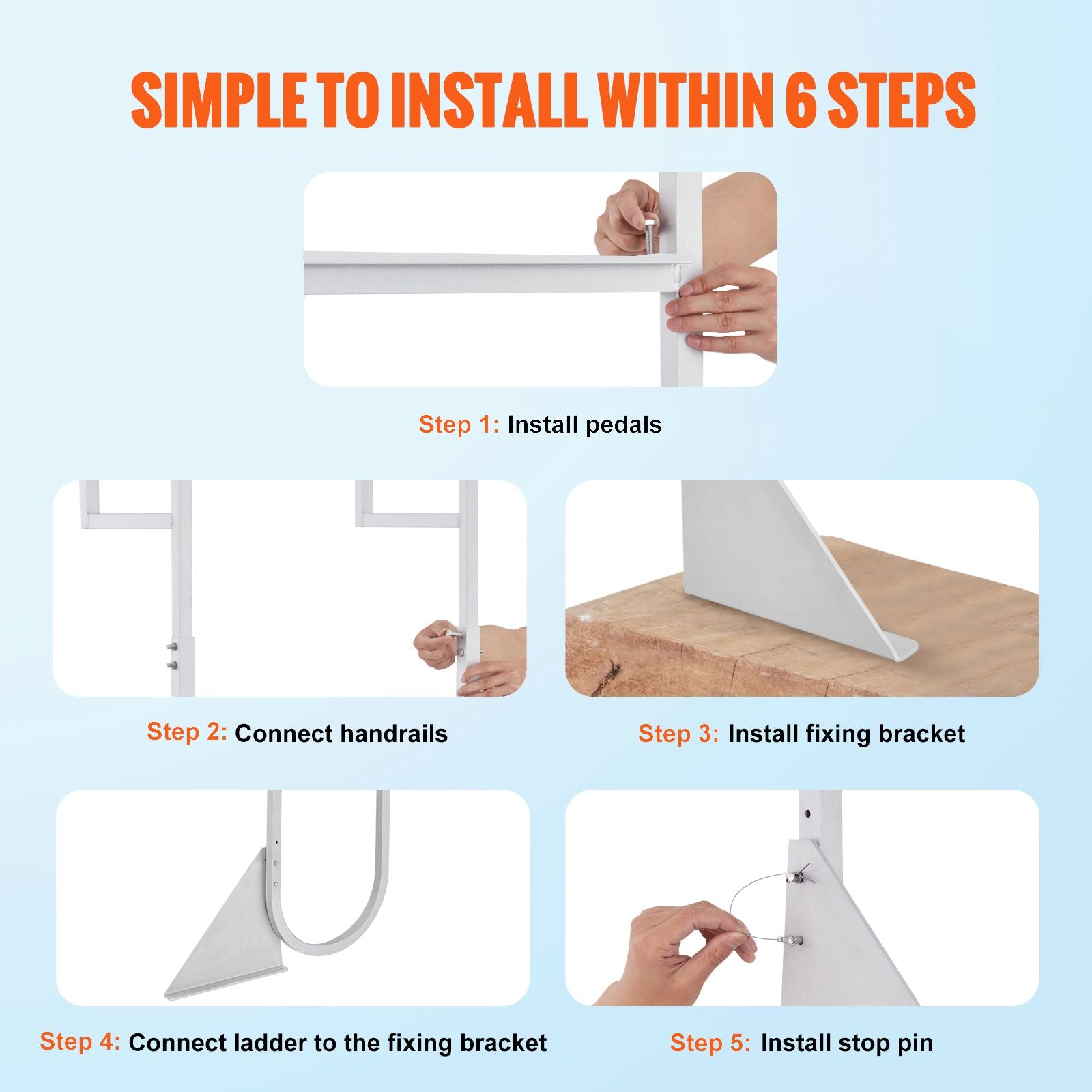 SIMPLE TO INSTALL WITHIN 6 STEPS

Step 1: Install pedals

Step 2: Connect handrails

Step 3: Install fixing bracket

Step 4: Connect ladder to the fixing bracket

Step 5: Install stop pin