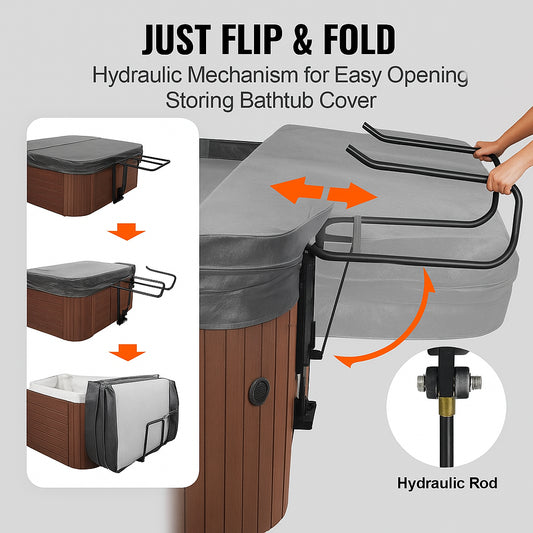 JUST FLIP & FOLD

Hydraulic Mechanism for Easy Opening Storing Bathtub Cover

Hydraulic Rod