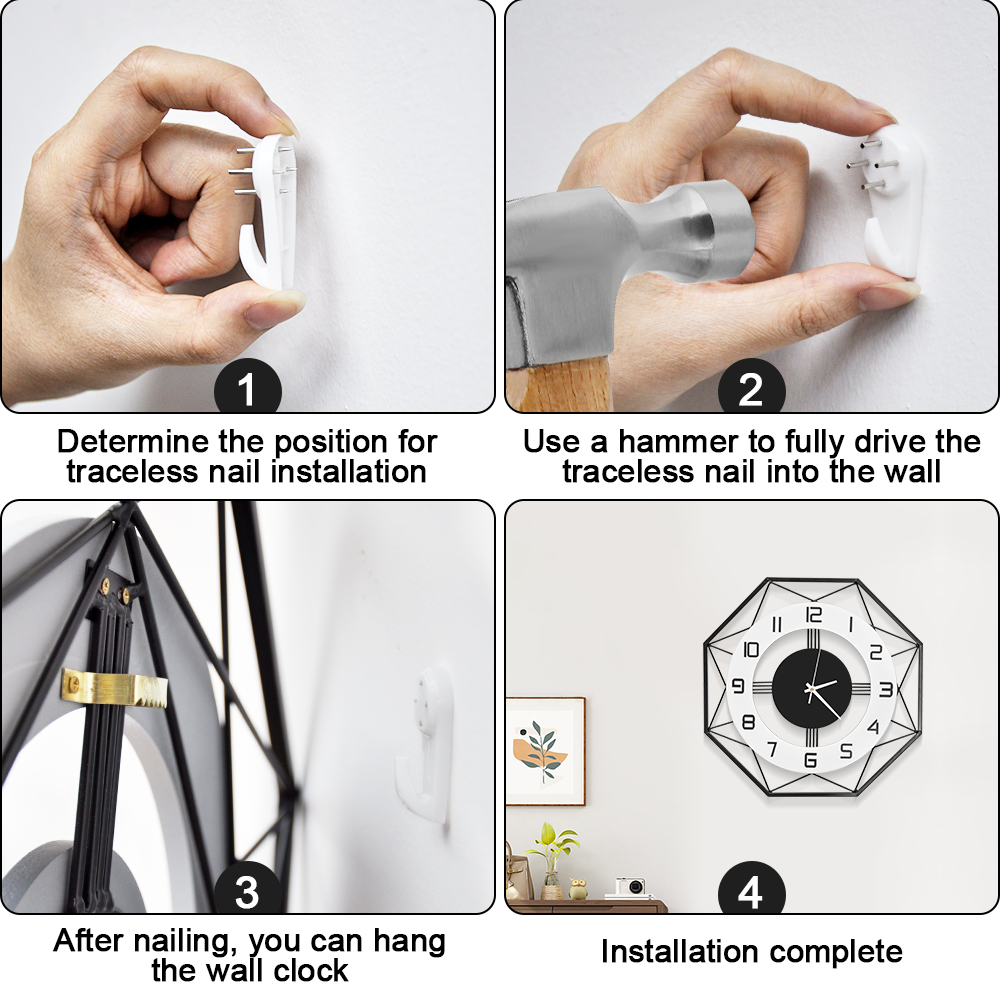 1

Determine the position for traceless nail installation

2

Use a hammer to fully drive the traceless nail into the wall

3

After nailing, you can hang the wall clock

12
1
2
3
4
5
6
7
8
9
10
11

4

Installation complete