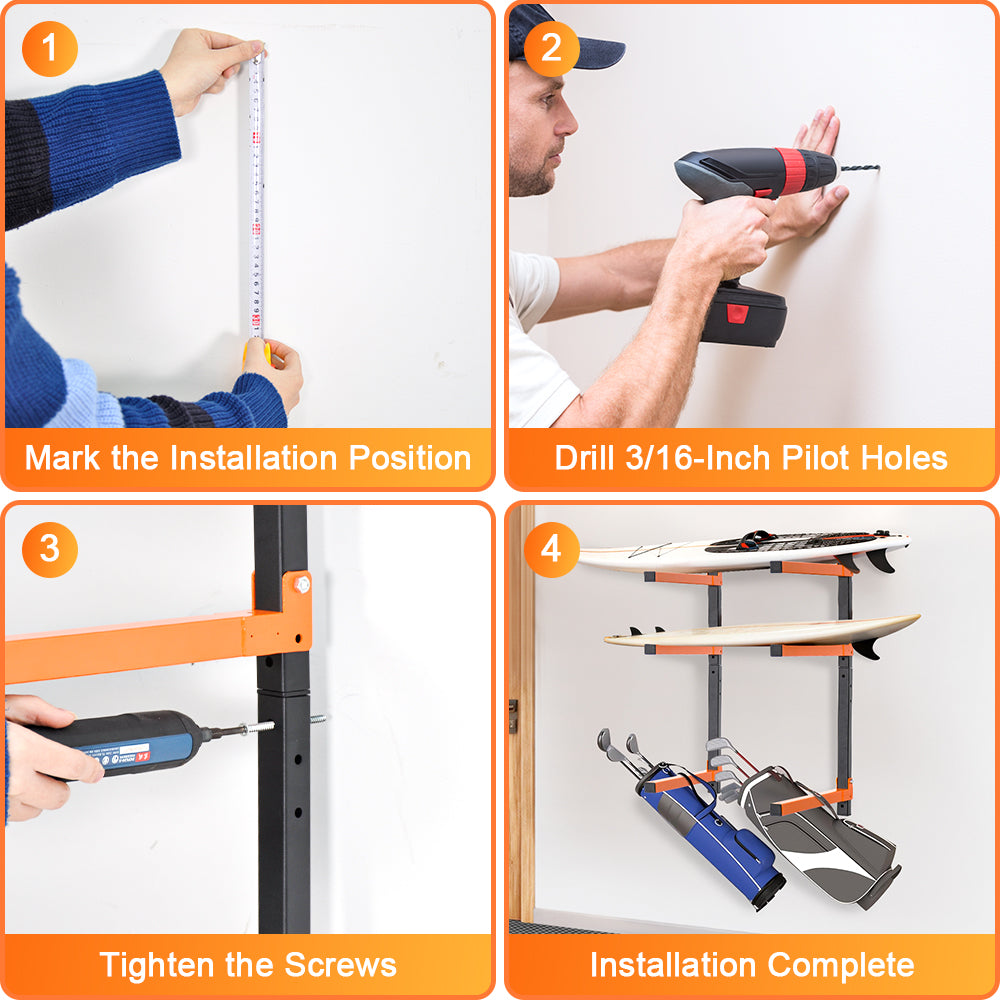 1
Mark the Installation Position

2
Drill 3/16-Inch Pilot Holes

3
Tighten the Screws

4
Installation Complete