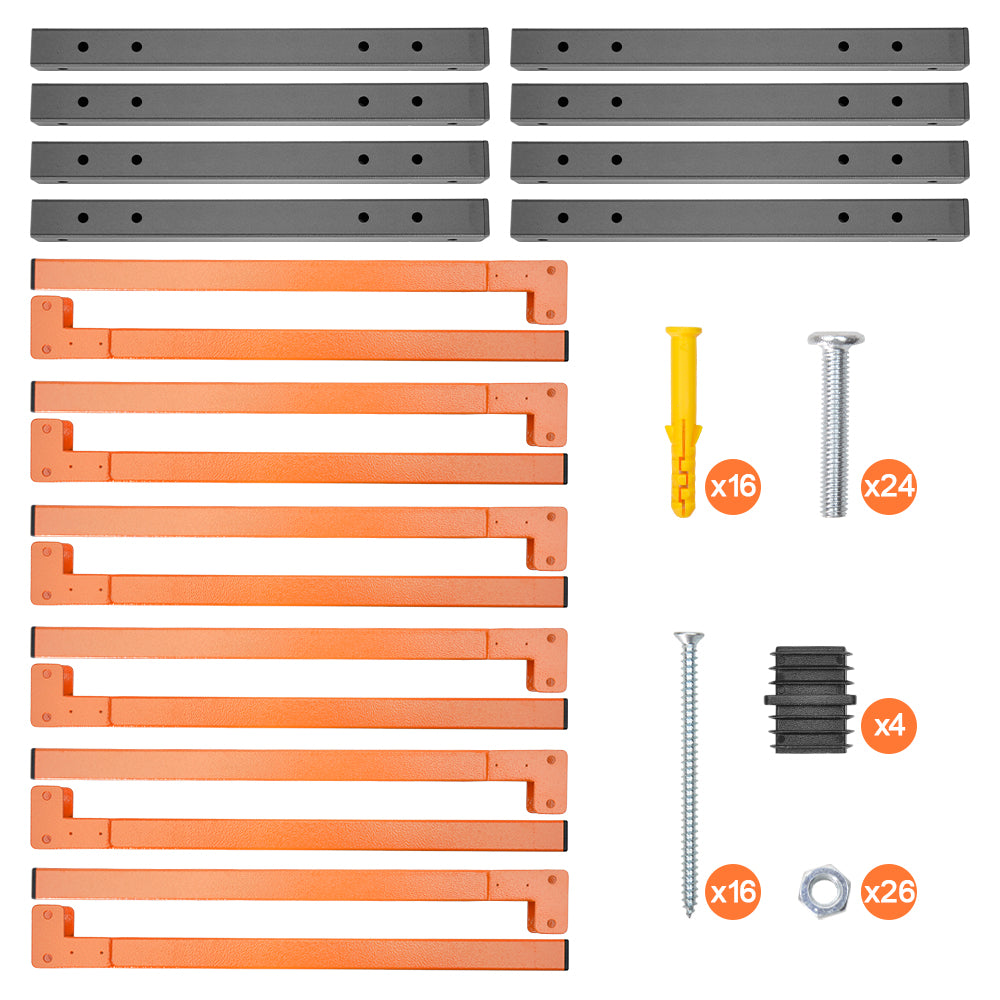 x16
x24
x4
x16
x26