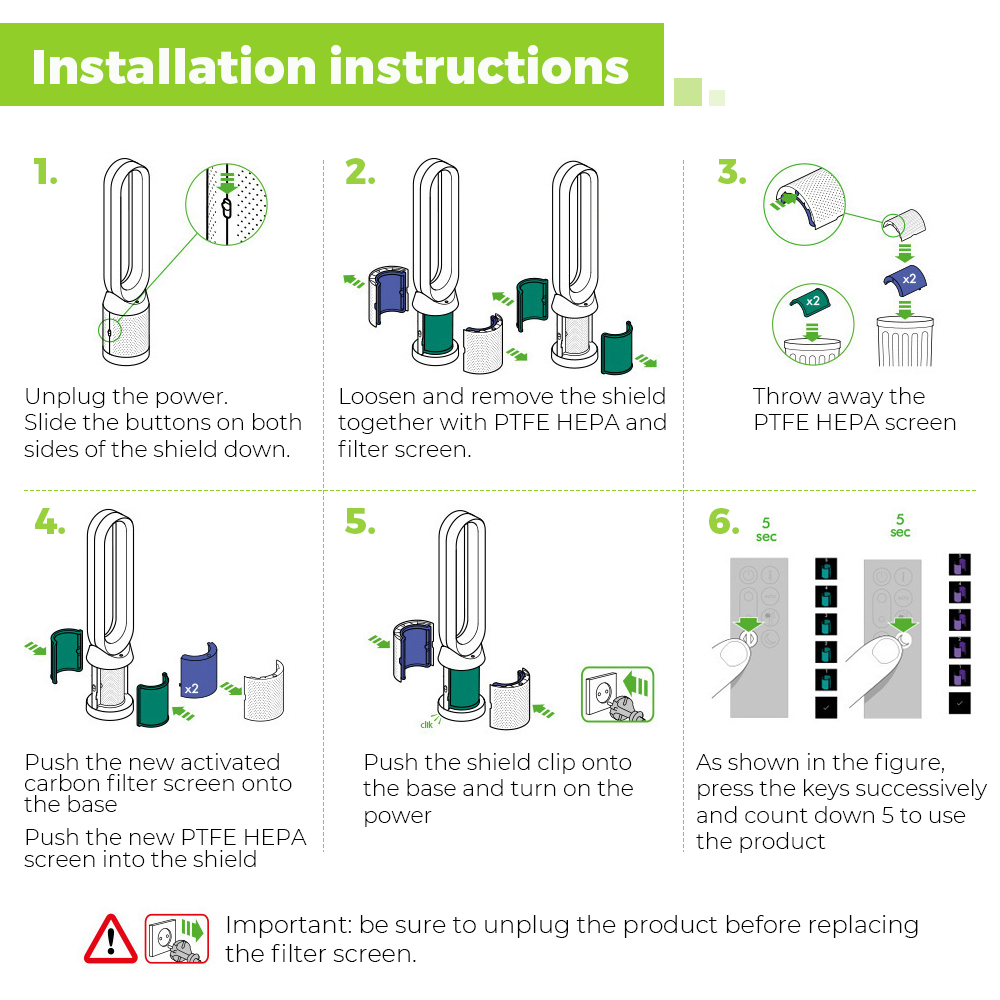 Installation instructions

1.

Unplug the power.
Slide the buttons on both sides of the shield down.

2.

Loosen and remove the shield together with PTFE HEPA and filter screen.

3.

x2

x2

Throw away the PTFE HEPA screen

4.

x2

Push the new activated carbon filter screen onto the base

Push the new PTFE HEPA screen into the shield

5.

clik

Push the shield clip onto the base and turn on the power

6.

5 sec

5 sec

As shown in the figure, press the keys successively and count down 5 to use the product

Important: be sure to unplug the product before replacing the filter screen.