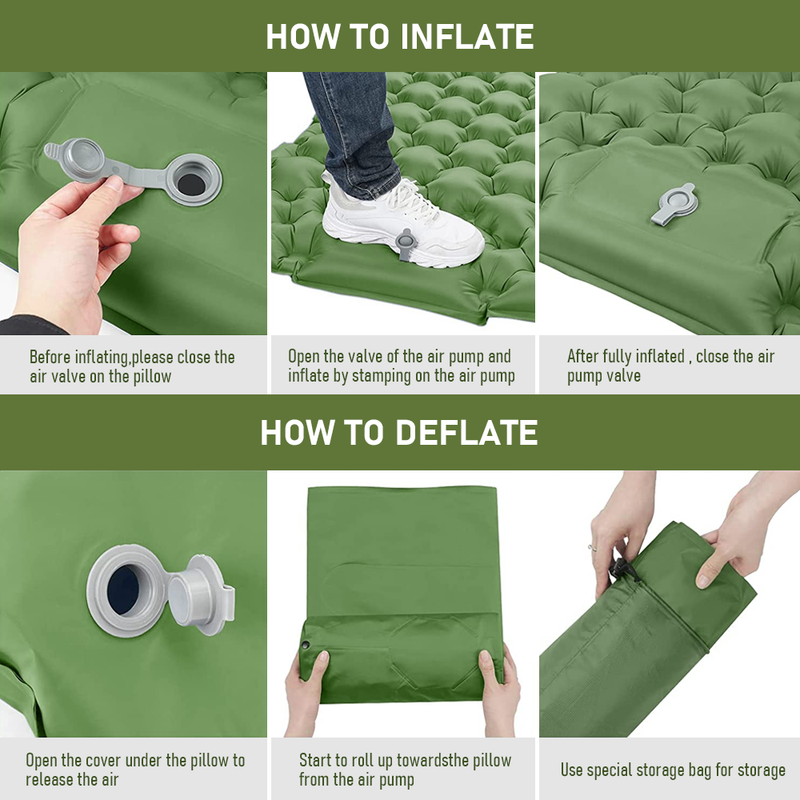 HOW TO INFLATE

Before inflating,please close the air valve on the pillow

Open the valve of the air pump and inflate by stamping on the air pump

After fully inflated , close the air pump valve

HOW TO DEFLATE

Open the cover under the pillow to release the air

Start to roll up towardsthe pillow from the air pump

Use special storage bag for storage