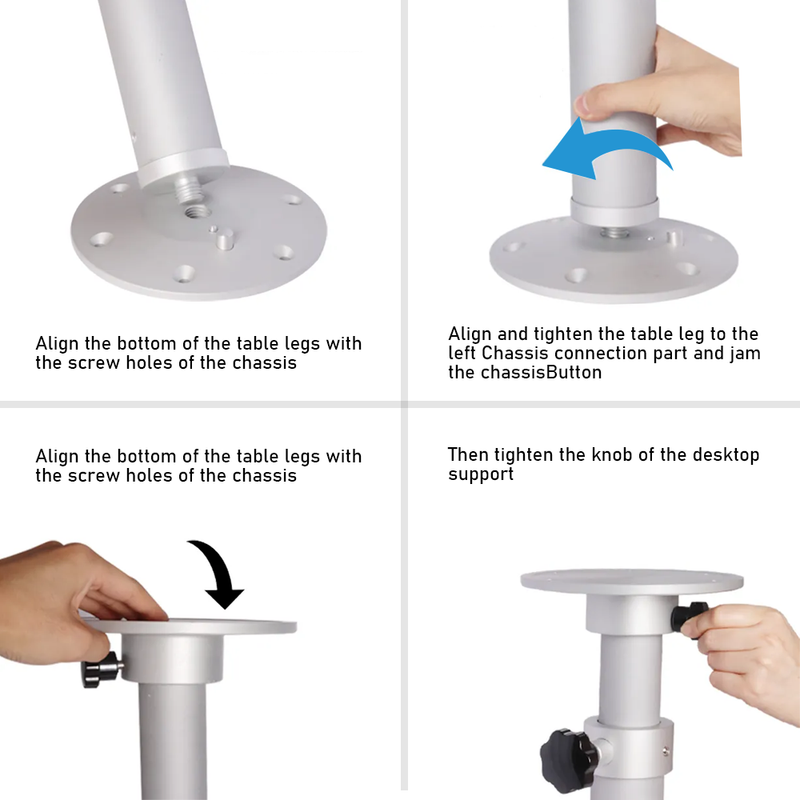 Align the bottom of the table legs with the screw holes of the chassis

Align and tighten the table leg to the left Chassis connection part and jam the chassisButton

Align the bottom of the table legs with the screw holes of the chassis

Then tighten the knob of the desktop support